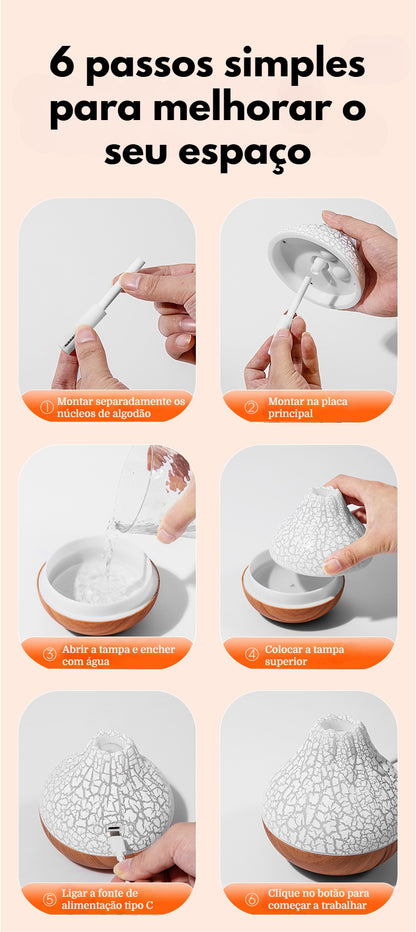 6 passos simples para melhorar o seu espaço

① Montar separadamente os núcleos de algodão

② Montar na placa principal

③ Abrir a tampa e encher com água

④ Colocar a tampa superior

⑤ Ligar a fonte de alimentação tipo C

⑥ Clique no botão para começar a trabalhar