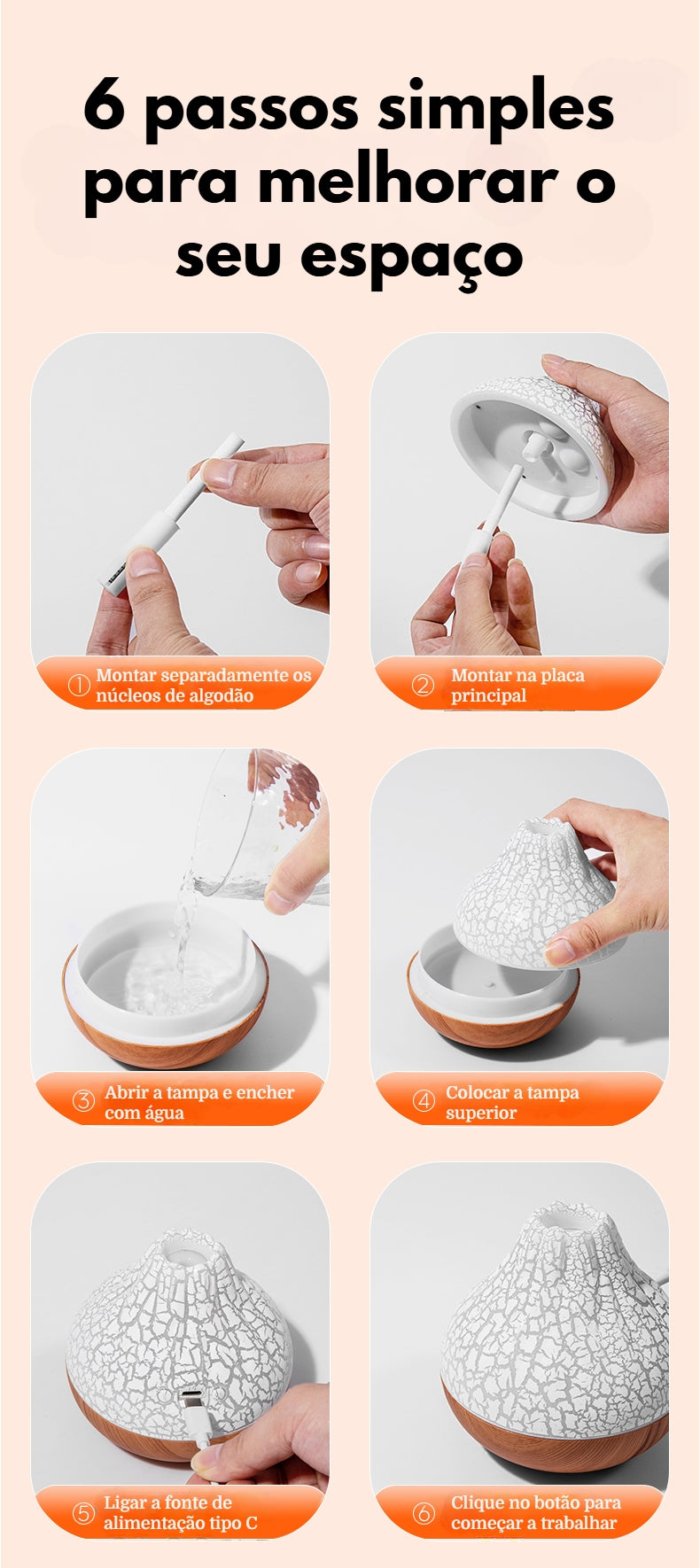 6 passos simples para melhorar o seu espaço

① Montar separadamente os núcleos de algodão

② Montar na placa principal

③ Abrir a tampa e encher com água

④ Colocar a tampa superior

⑤ Ligar a fonte de alimentação tipo C

⑥ Clique no botão para começar a trabalhar